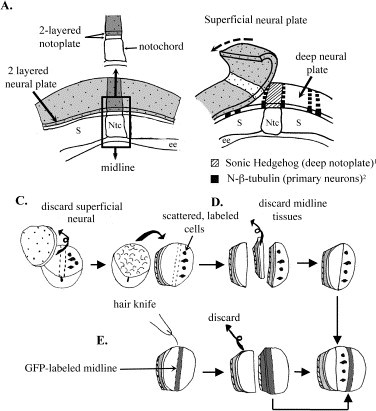 A.

2-layered notoplate

notochord

2 layered neural plate

S

Ntc

ee

midline

Superficial neural plate

deep neural plate

S

Ntc

S

ee

Sonic Hedgehog (deep notoplate)$^1$

N-β-tubulin (primary neurons)$^2$

C.

discard superficial neural

scattered, labeled cells

D.

discard midline tissues

hair knife

discard

E.

GFP-labeled midline