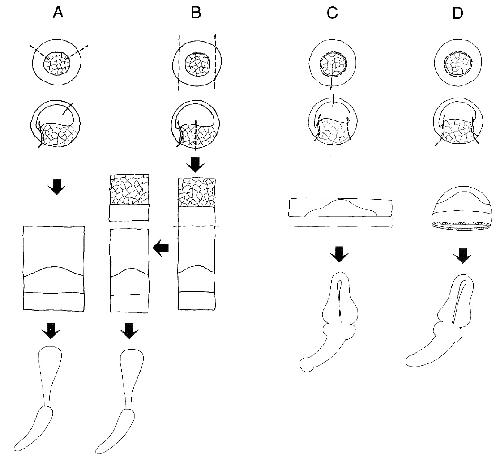 A

B

C

D