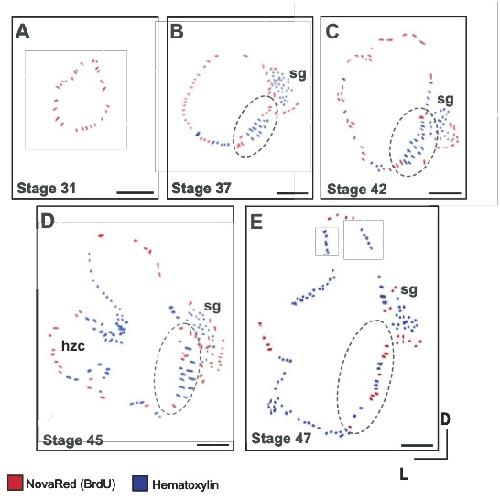 A

Stage 31

B

sg

Stage 37

C

sg

Stage 42

D

sg

hzc

Stage 45

E

sg

Stage 47

D

L

NovaRed (BrdU) Hematoxylin