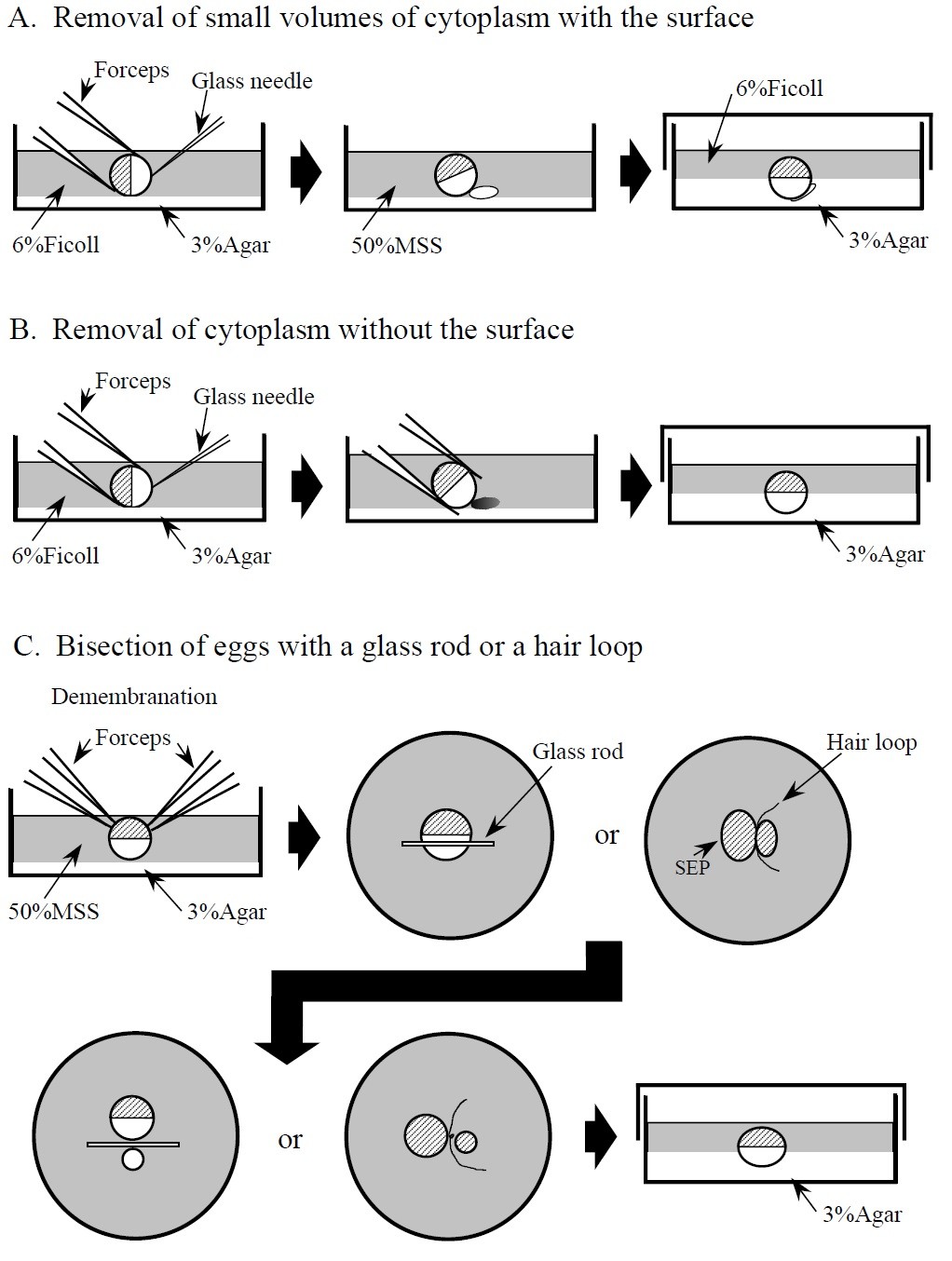 A. Removal of small volumes of cytoplasm with the surface

Forceps
Glass needle
6%Ficoll
3%Agar
50%MSS
6%Ficoll
3%Agar

B. Removal of cytoplasm without the surface

Forceps
Glass needle
6%Ficoll
3%Agar
3%Agar

C. Bisection of eggs with a glass rod or a hair loop

Demembranation
Forceps
50%MSS
3%Agar
Glass rod
or
Hair loop
SEP

or
3%Agar