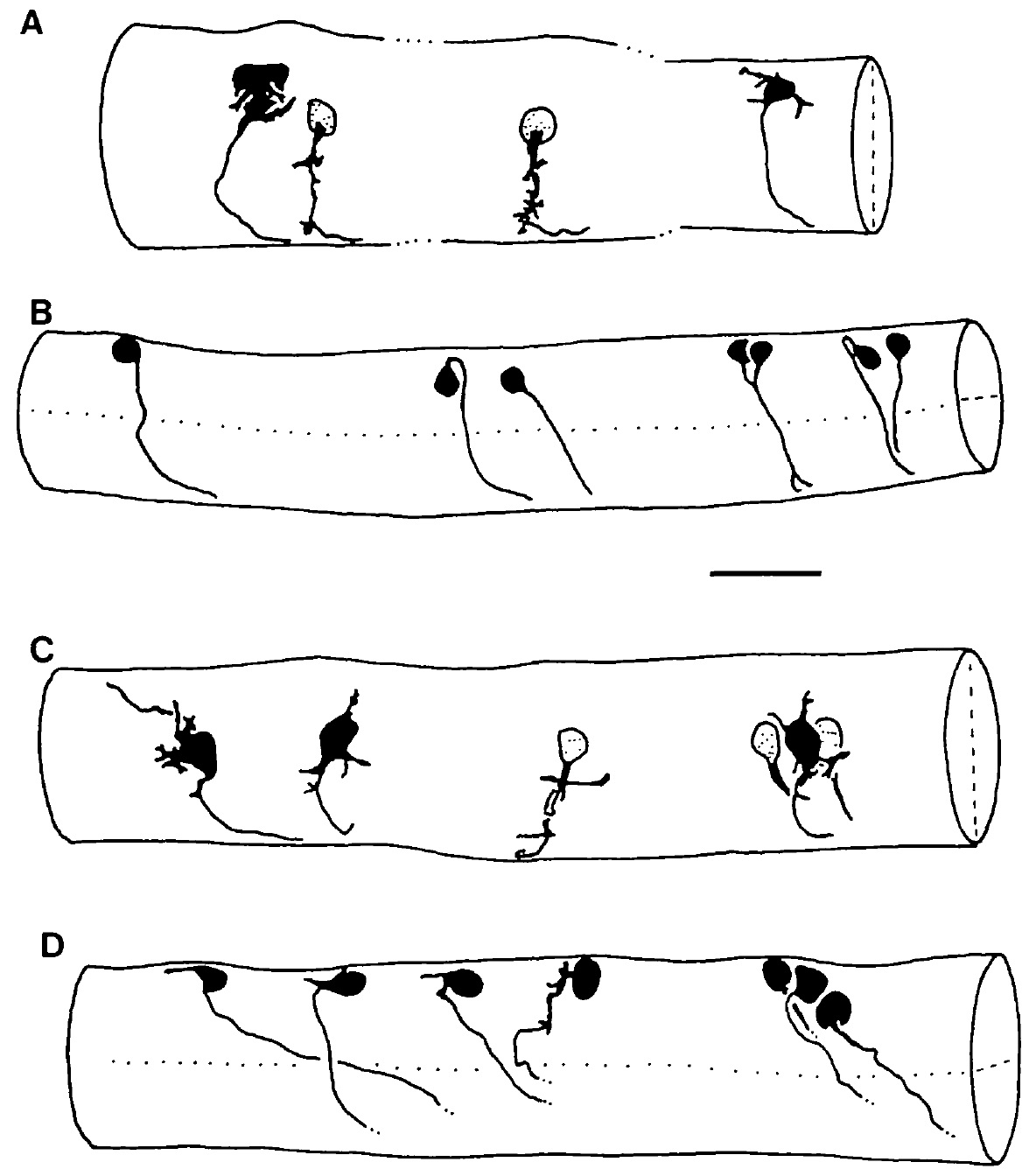 A

B

C

D