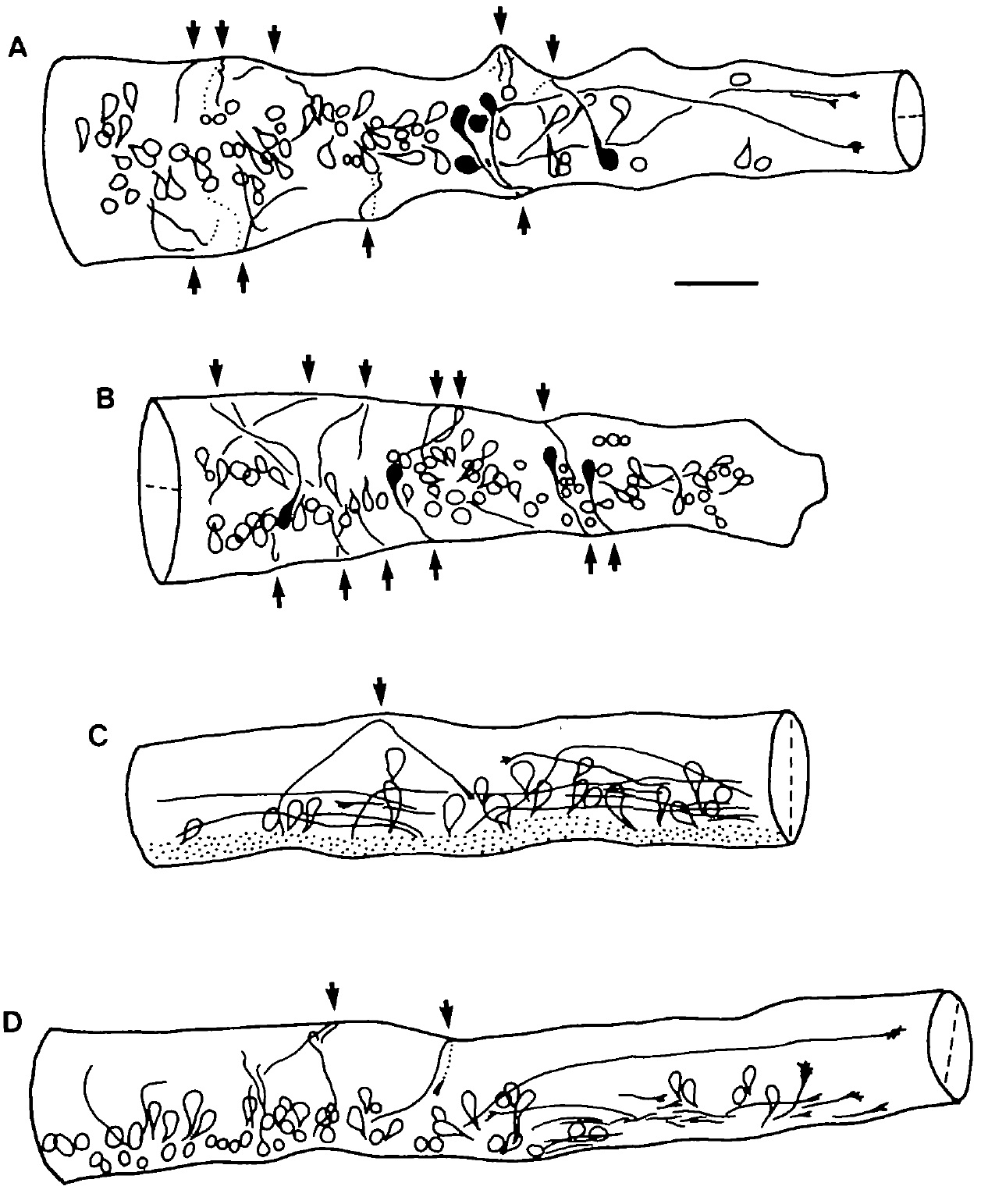 A

B

C

D