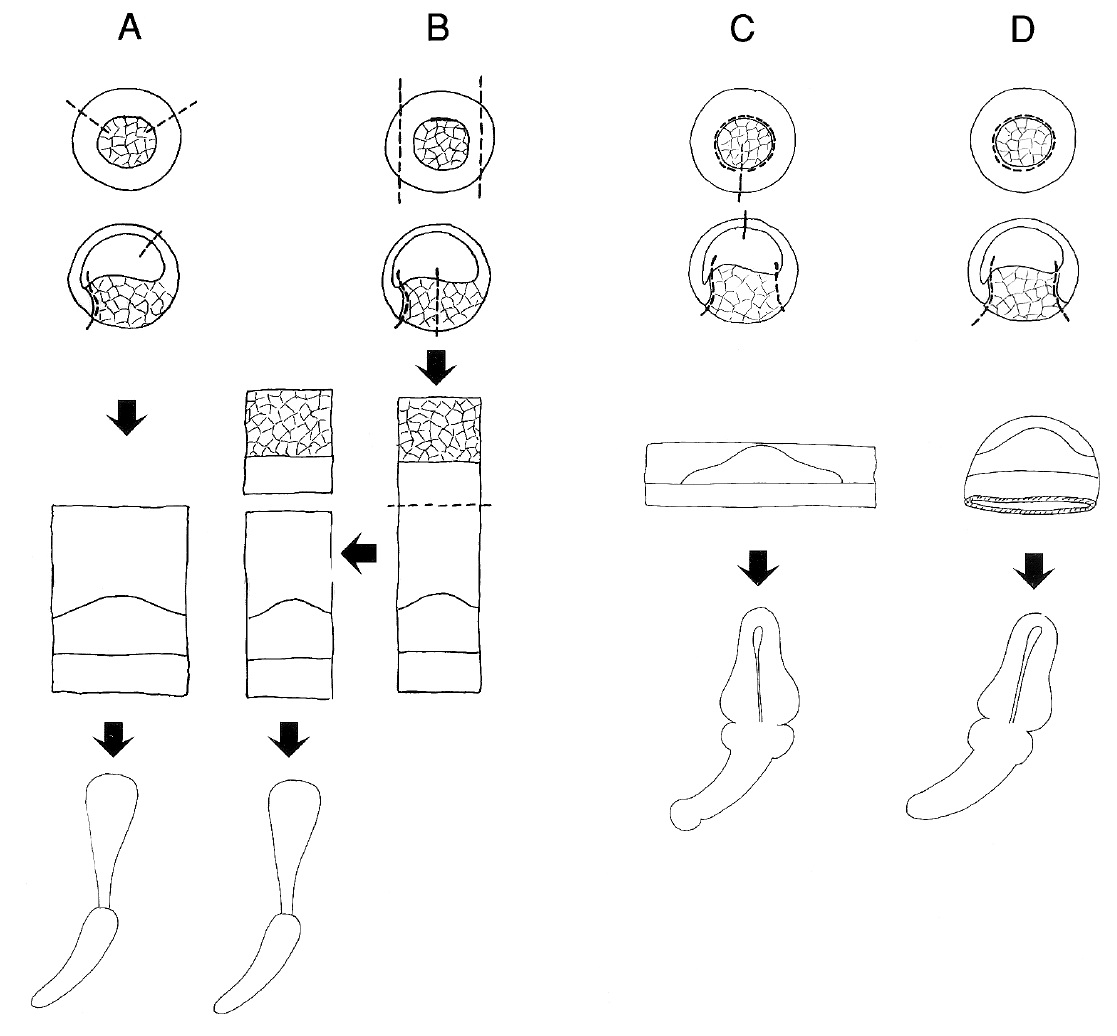 A

B

C

D