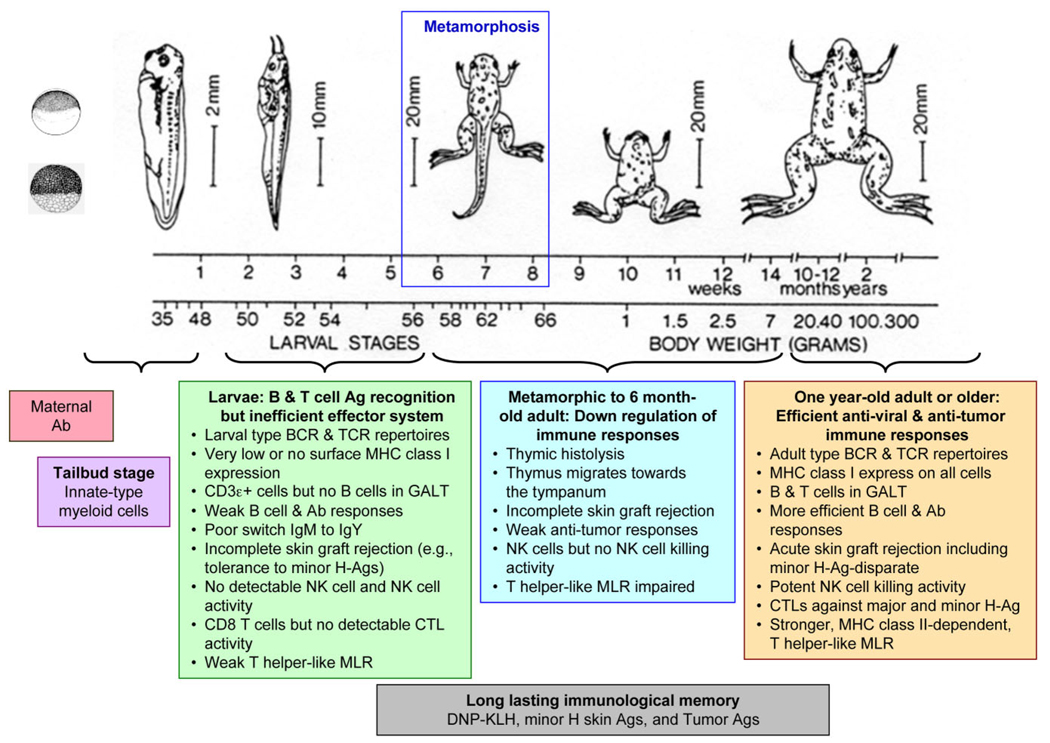 Metamorphosis

2mm

10mm

20mm

20mm

20mm

1 2 3 4 5 6 7 8 9 10 11 12 14 10-12 2

weeks months years

35 48 50 52 54 56 58 62 66 1 1.5 2.5 7 20.40 100.300

LARVAL STAGES

BODY WEIGHT (GRAMS)

Maternal Ab

Tailbud stage
Innate-type myeloid cells

Larvae: B & T cell Ag recognition but inefficient effector system
• Larval type BCR & TCR repertoires
• Very low or no surface MHC class I expression
• CD3ε+ cells but no B cells in GALT
• Weak B cell & Ab responses
• Poor switch IgM to IgY
• Incomplete skin graft rejection (e.g., tolerance to minor H-Ags)
• No detectable NK cell and NK cell activity
• CD8 T cells but no detectable CTL activity
• Weak T helper-like MLR

Metamorphic to 6 month-old adult: Down regulation of immune responses
• Thymic histolysis
• Thymus migrates towards the tympanum
• Incomplete skin graft rejection
• Weak anti-tumor responses
• NK cells but no NK cell killing activity
• T helper-like MLR impaired

One year-old adult or older: Efficient anti-viral & anti-tumor immune responses
• Adult type BCR & TCR repertoires
• MHC class I express on all cells
• B & T cells in GALT
• More efficient B cell & Ab responses
• Acute skin graft rejection including minor H-Ag-disparate
• Potent NK cell killing activity
• CTLs against major and minor H-Ag
• Stronger, MHC class II-dependent, T helper-like MLR

Long lasting immunological memory
DNP-KLH, minor H skin Ags, and Tumor Ags