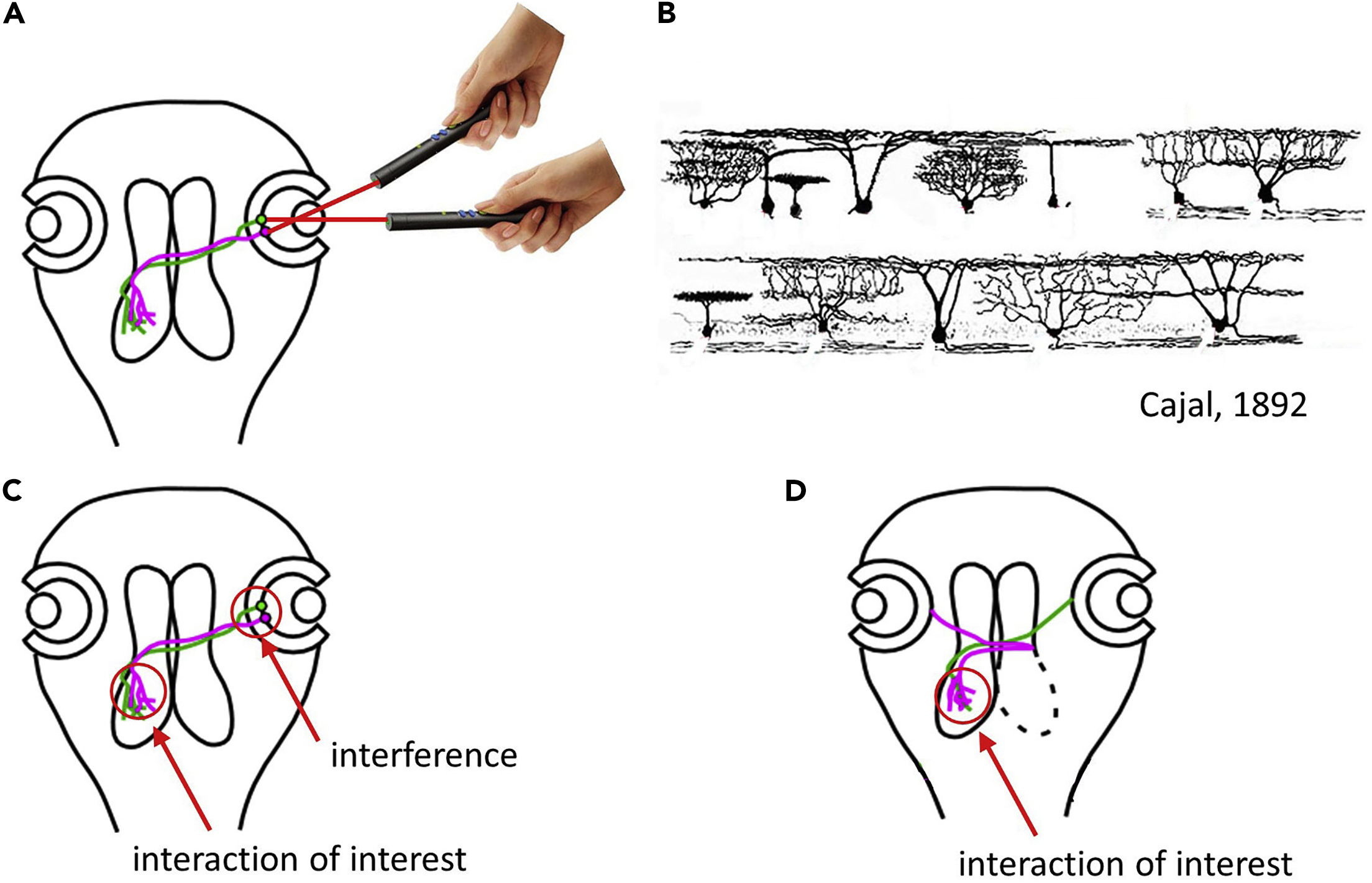 A

B

Cajal, 1892

C

interference

interaction of interest

D

interaction of interest