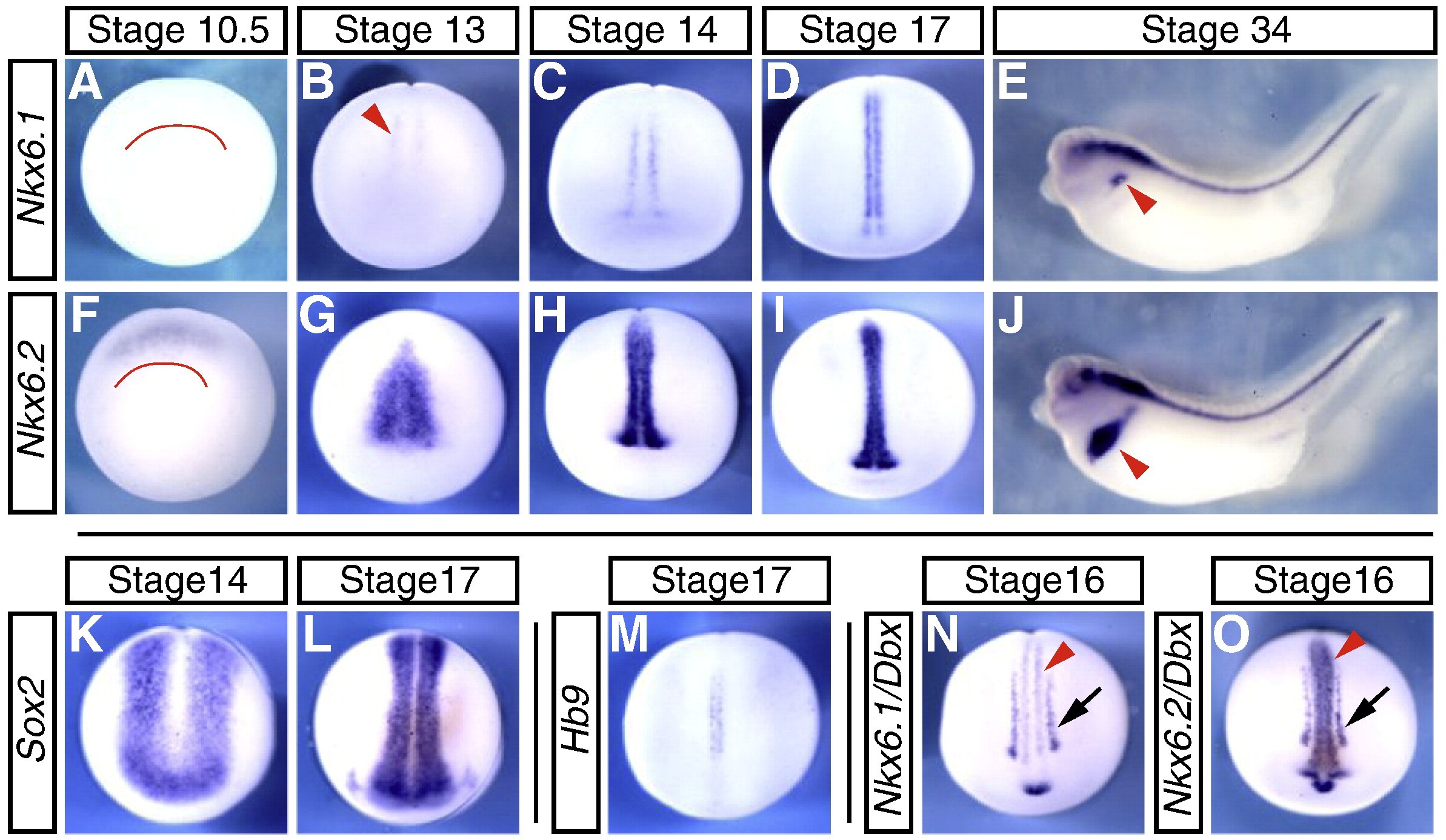 Stage 10.5
Stage 13
Stage 14
Stage 17
Stage 34

Nkx6.1
A
B
C
D
E

Nkx6.2
F
G
H
I
J

Stage14
Stage17
Stage17
Stage16
Stage16

Sox2
K
L
Hb9
M
Nkx6.1/Dbx
N
Nkx6.2/Dbx
O